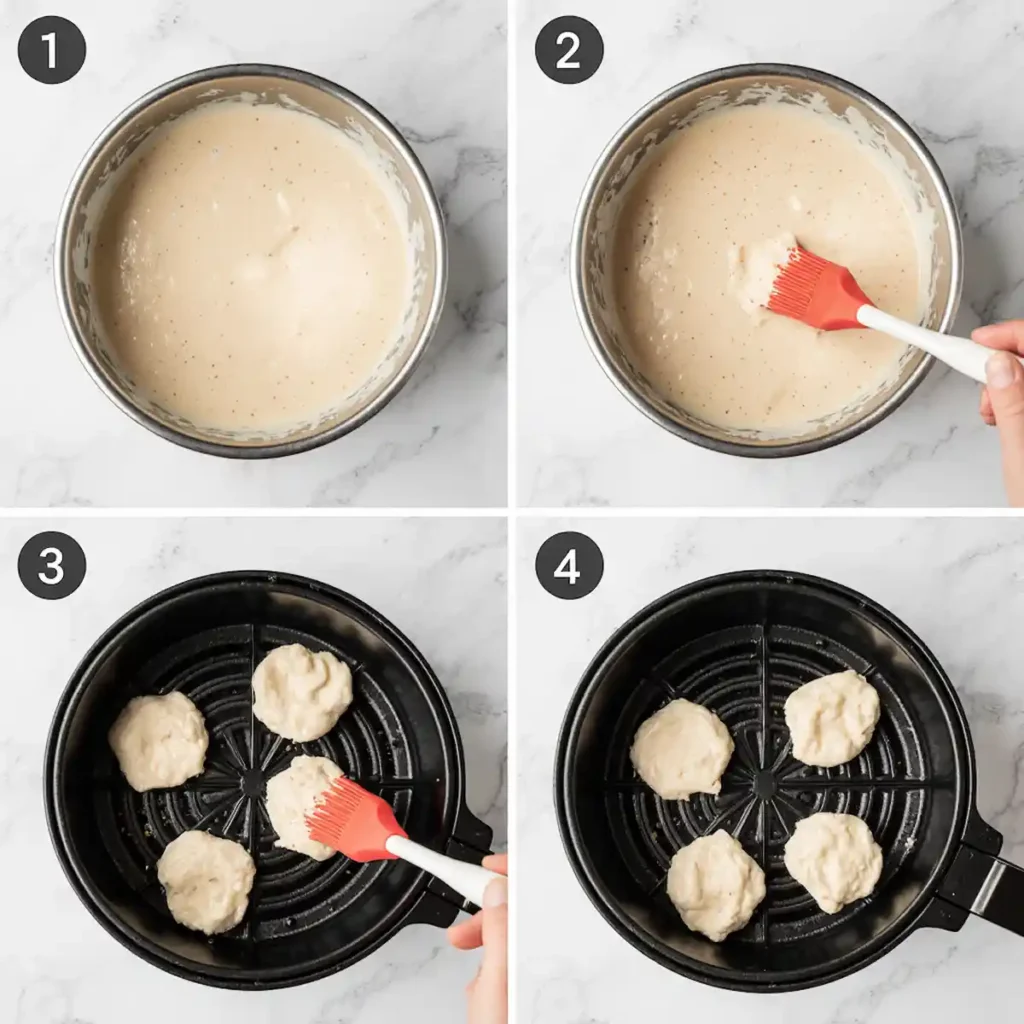 1

2

3

4